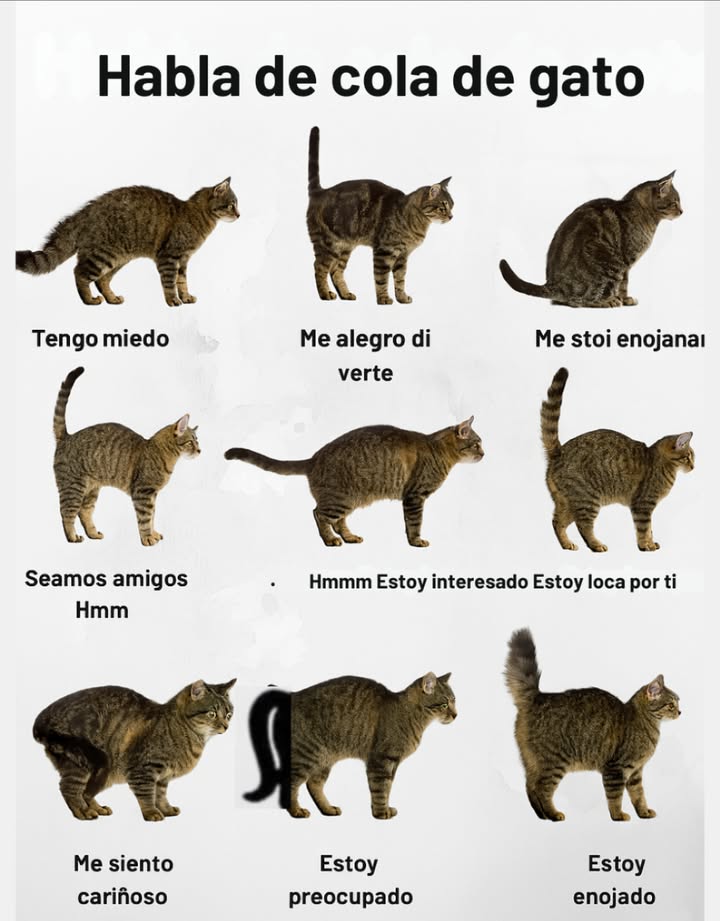 Habla de cola de gato

Tengo miedo

Me alegro di verte

Me stoi enojanaı

Seamos amigos Hmm

Hmmm Estoy interesado

Estoy loca por ti

Me siento cariñoso

Estoy preocupado

Estoy enojado