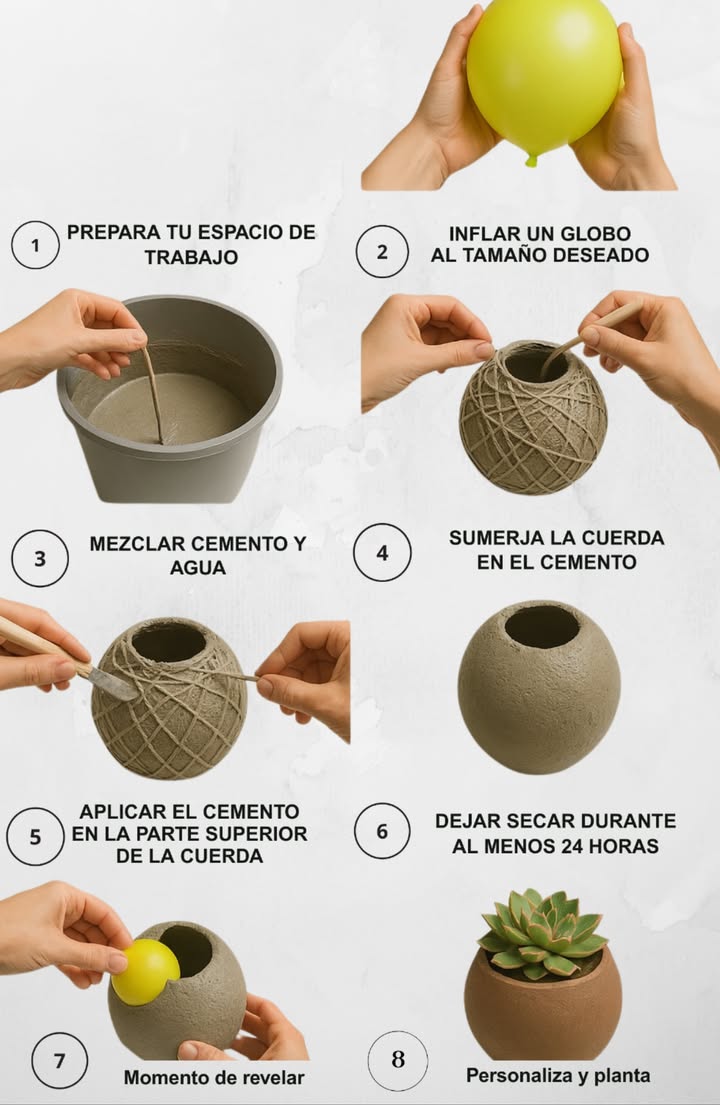 1 PREPARA TU ESPACIO DE TRABAJO

2 INFLAR UN GLOBO AL TAMAÑO DESEADO

3 MEZCLAR CEMENTO Y AGUA

4 SUMERJA LA CUERDA EN EL CEMENTO

5 APLICAR EL CEMENTO EN LA PARTE SUPERIOR DE LA CUERDA

6 DEJAR SECAR DURANTE AL MENOS 24 HORAS

7 Momento de revelar

8 Personaliza y planta