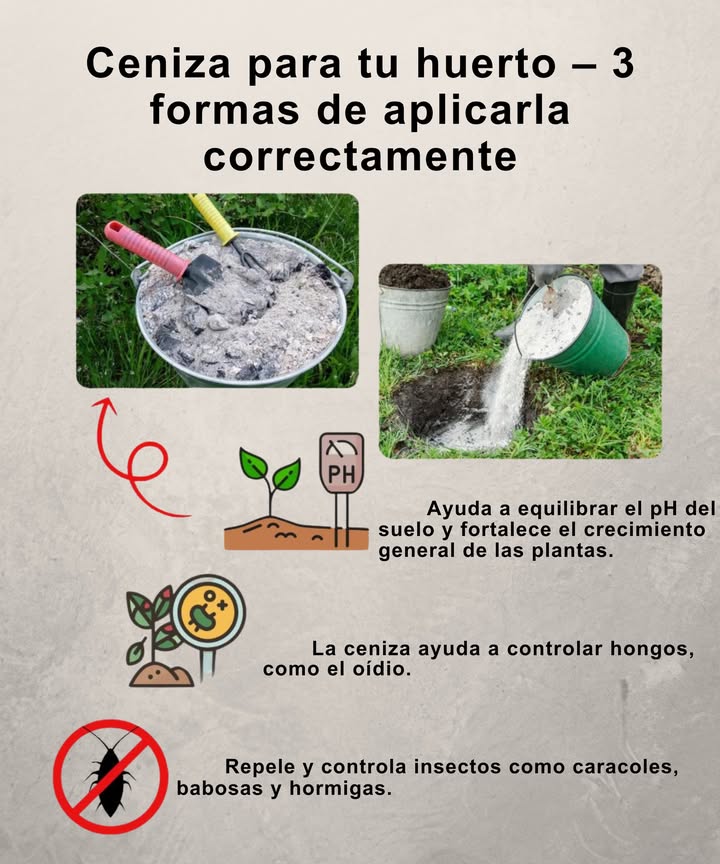 Ceniza para tu huerto – 3 formas de aplicarla correctamente

PH

Ayuda a equilibrar el pH del suelo y fortalece el crecimiento general de las plantas.

La ceniza ayuda a controlar hongos, como el oídio.

Repele y controla insectos como caracoles, babosas y hormigas.