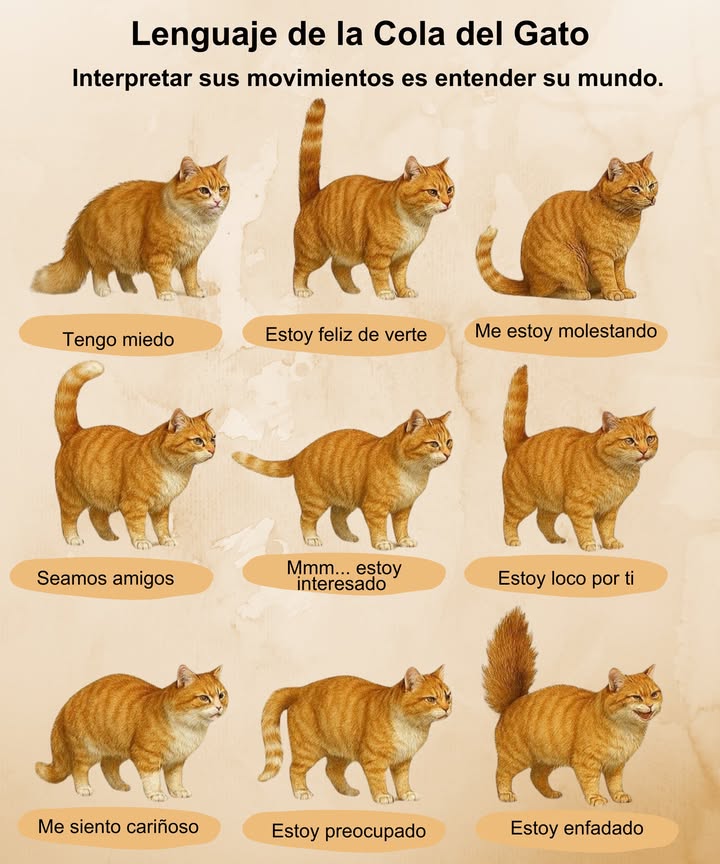 Lenguaje de la Cola del Gato

Interpretar sus movimientos es entender su mundo.

Tengo miedo

Estoy feliz de verte

Me estoy molestando

Seamos amigos

Mmm... estoy interesado

Estoy loco por ti

Me siento cariñoso

Estoy preocupado

Estoy enfadado