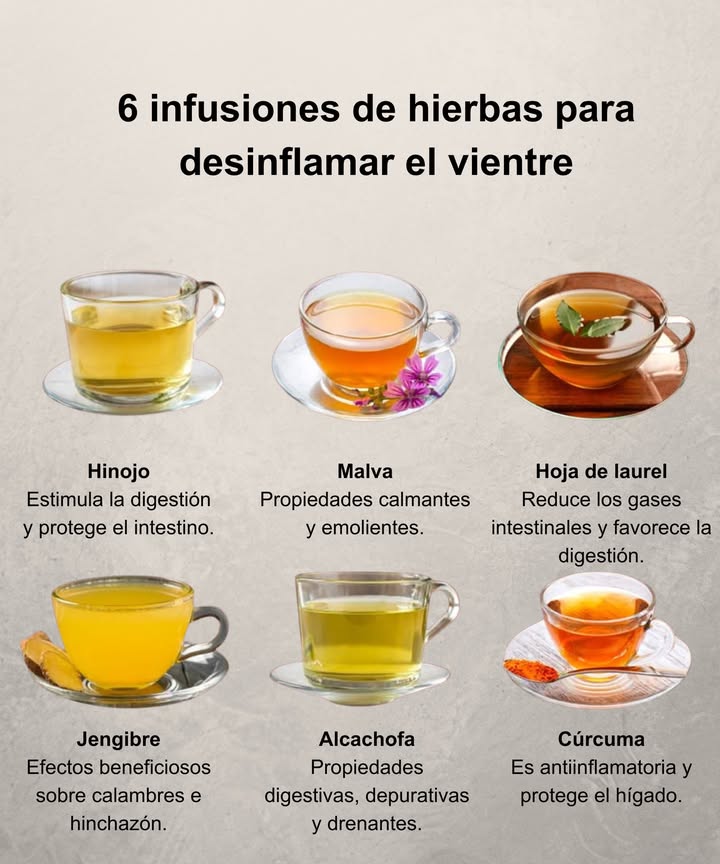 6 infusiones de hierbas para desinflamar el vientre

Hinojo
Estimula la digestión y protege el intestino.

Malva
Propiedades calmantes y emolientes.

Hoja de laurel
Reduce los gases intestinales y favorece la digestión.

Jengibre
Efectos beneficiosos sobre calambres e hinchazón.

Alcachofa
Propiedades digestivas, depurativas y drenantes.

Cúrcuma
Es antiinflamatoria y protege el hígado.