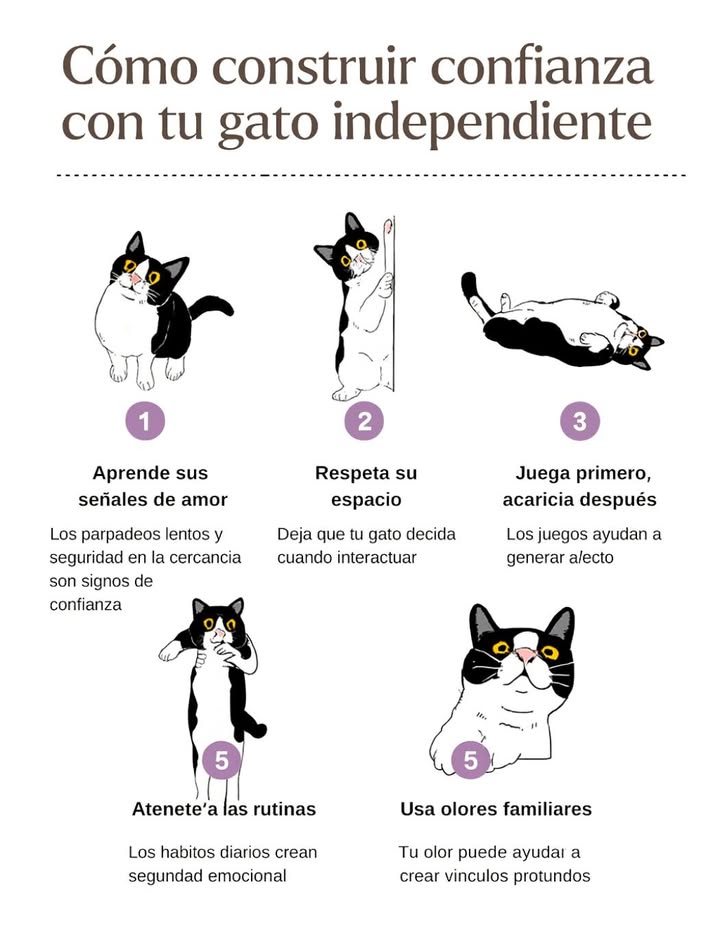 Cómo construir confianza con tu gato independiente

1

Aprende sus señales de amor

Los parpadeos lentos y seguridad en la cercancia son signos de confianza

2

Respeta su espacio

Deja que tu gato decida cuando interactuar

3

Juega primero, acaricia después

Los juegos ayudan a generar a/ecto

5

Atenete'a las rutinas

Los habitos diarios crean segundad emocional

5

Usa olores familiares

Tu olor puede ayudaı a crear vinculos protundos