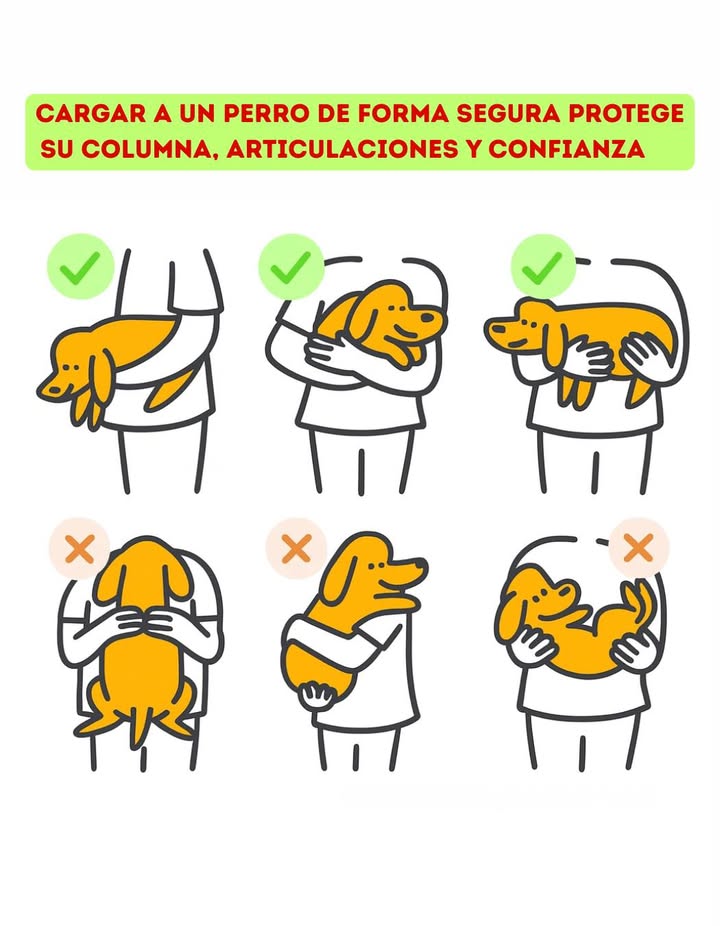 CARGAR A UN PERRO DE FORMA SEGURA PROTEGE SU COLUMNA, ARTICULACIONES Y CONFIANZA