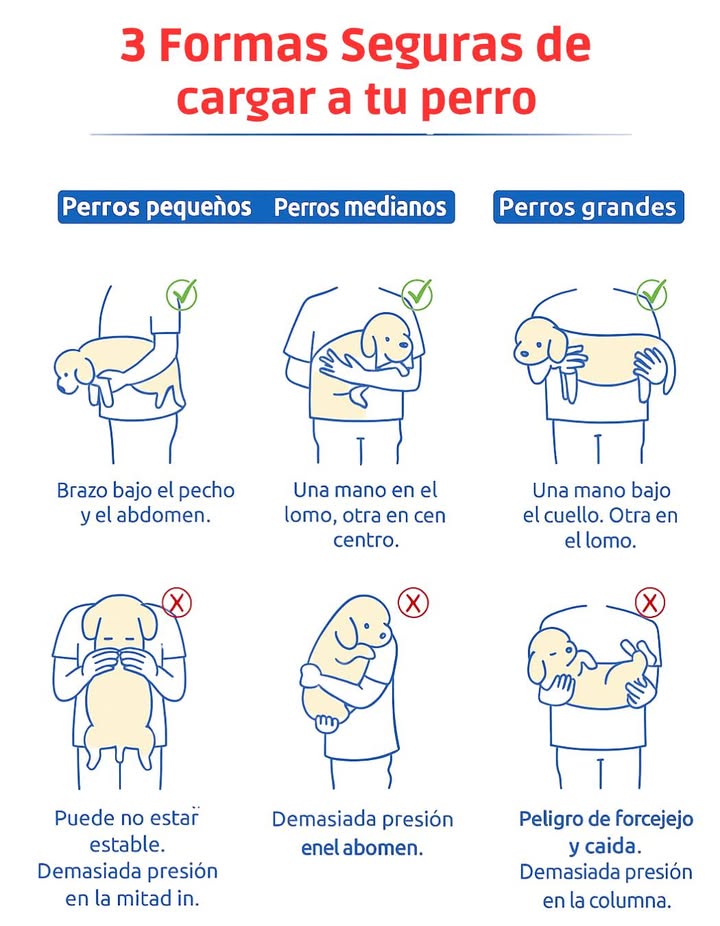 3 Formas Seguras de cargar a tu perro

Perros pequeños

Perros medianos

Perros grandes

Brazo bajo el pecho y el abdomen.

Una mano en el lomo, otra en cen centro.

Una mano bajo el cuello. Otra en el lomo.

Puede no estar estable. Demasiada presión en la mitad in.

Demasiada presión enel abomen.

Peligro de forcejejo y caida. Demasiada presión en la columna.