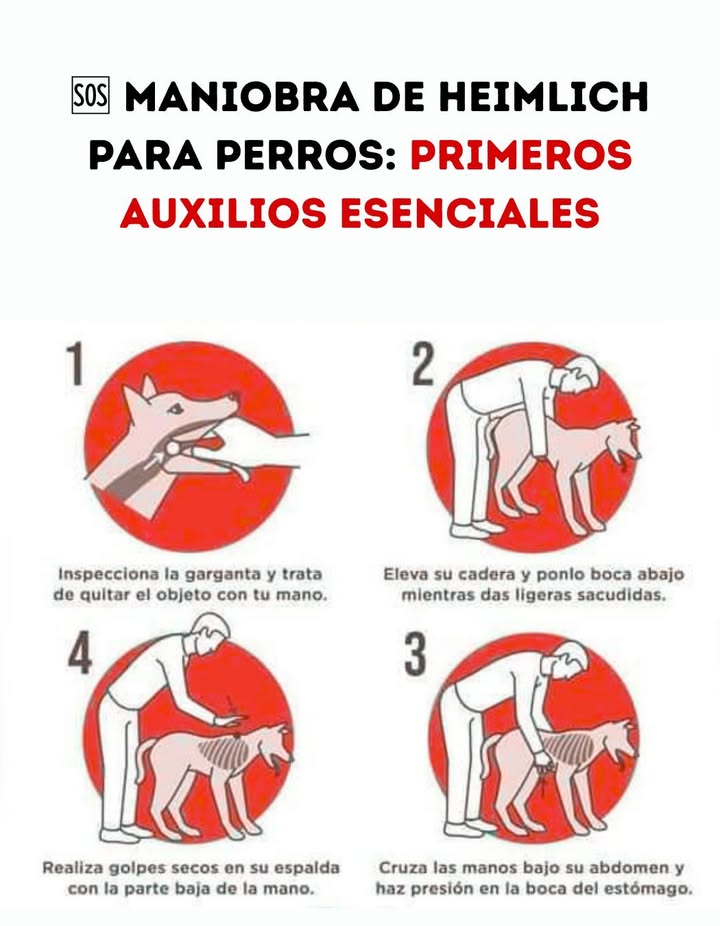 🆘 MANIOBRA DE HEIMLICH PARA PERROS: PRIMEROS AUXILIOS ESENCIALES

1

Inspecciona la garganta y trata de quitar el objeto con tu mano.

2

Eleva su cadera y ponlo boca abajo mientras das ligeras sacudidas.

4

Realiza golpes secos en su espalda con la parte baja de la mano.

3

Cruza las manos bajo su abdomen y haz presión en la boca del estómago.