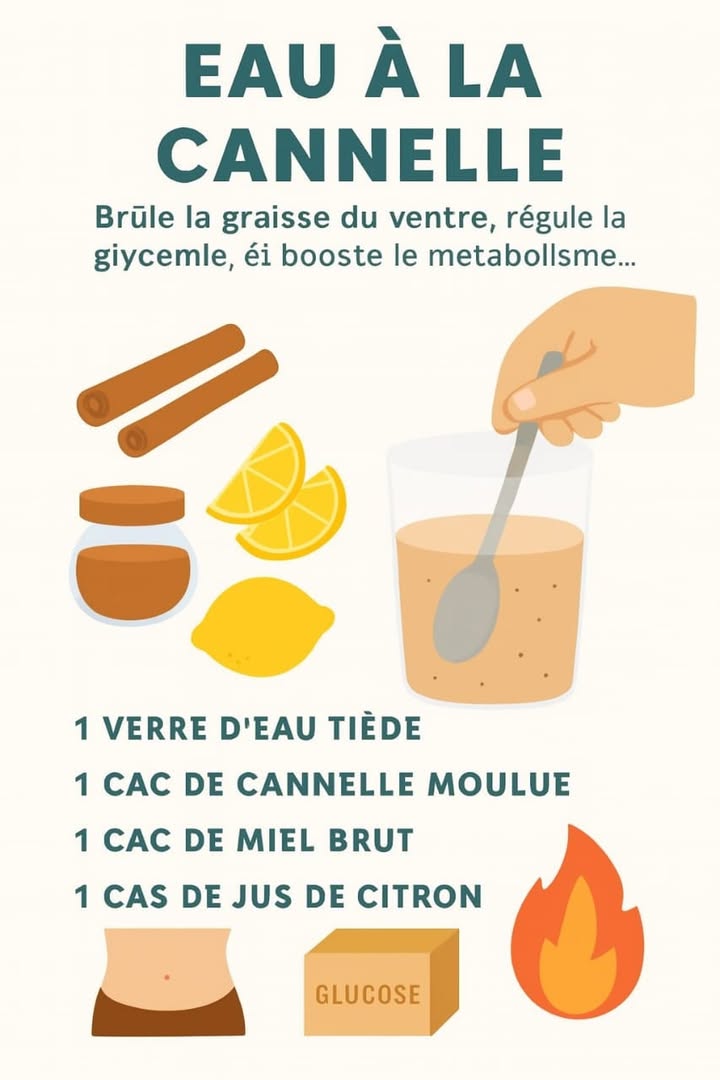 EAU À LA CANNELLE

Brūle la graisse du ventre, régule la giycemle, éi booste le metabollsme...

1 VERRE D'EAU TIÈDE
1 CAC DE CANNELLE MOULUE
1 CAC DE MIEL BRUT
1 CAS DE JUS DE CITRON

GLUCOSE