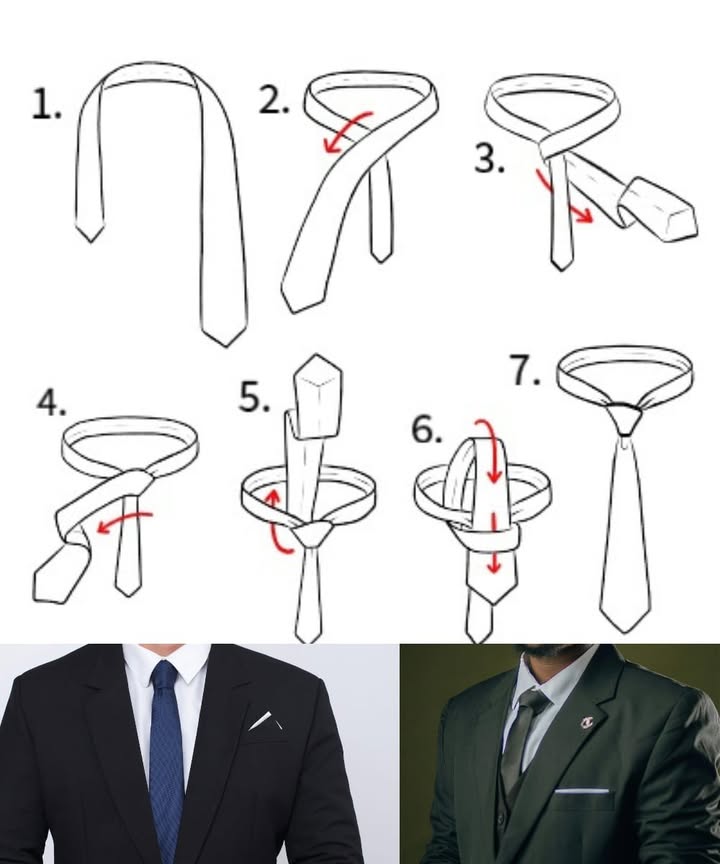 1.
2.
3.
4.
5.
6.
7.