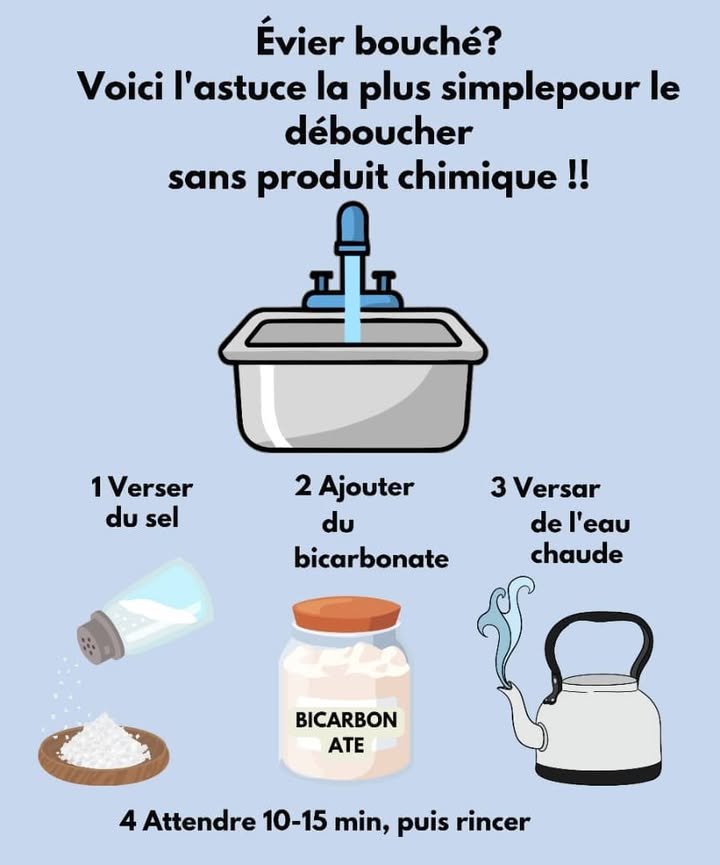 Évier bouché?
Voici l'astuce la plus simplepour le déboucher
sans produit chimique !!

1 Verser du sel

2 Ajouter du bicarbonate

3 Versar de l'eau chaude

BICARBON ATE

4 Attendre 10-15 min, puis rincer