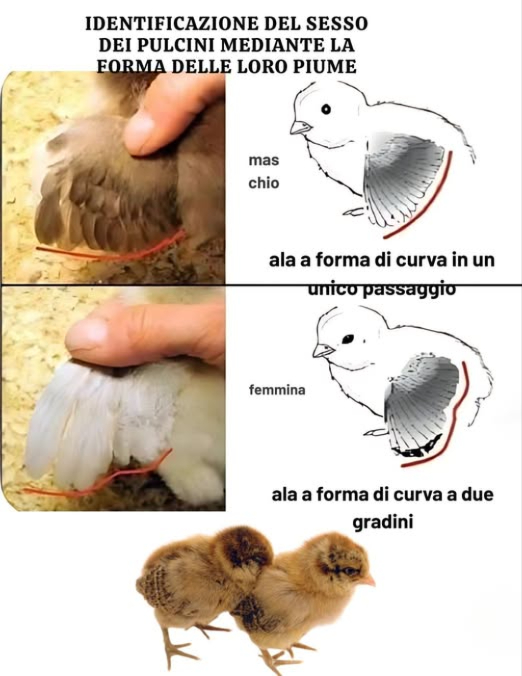 IDENTIFICAZIONE DEL SESSO DEI PULCINI MEDIANTE LA FORMA DELLE LORO PIUME

mas chio

ala a forma di curva in un unico passaggio

femmina

ala a forma di curva a due gradini