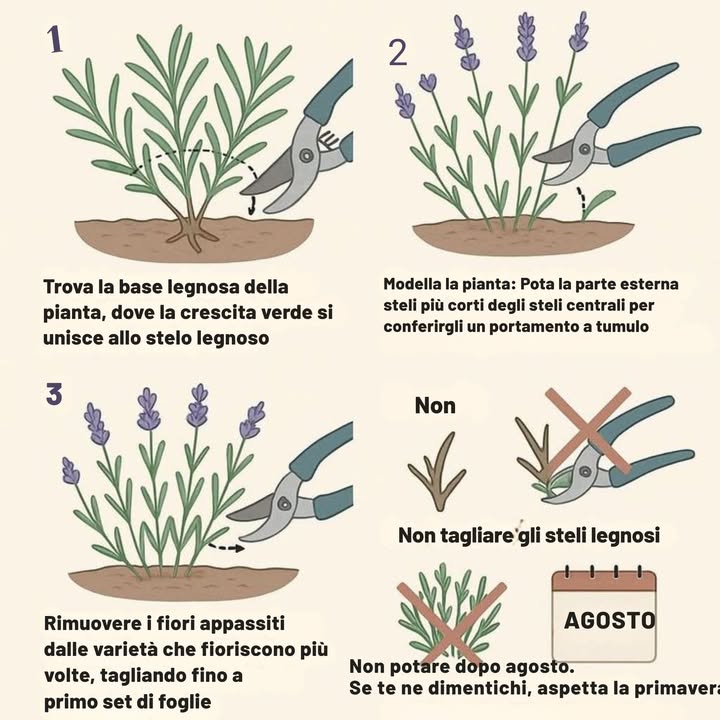 1

Trova la base legnosa della pianta, dove la crescita verde si unisce allo stelo legnoso

2

Modella la pianta: Pota la parte esterna steli più corti degli steli centrali per conferirgli un portamento a tumulo

3

Rimuovere i fiori appassiti dalle varietà che fioriscono più volte, tagliando fino a primo set di foglie

Non

Non tagliare gli steli legnosi

AGOSTO

Non potare dopo agosto.
Se te ne dimentichi, aspetta la primavera