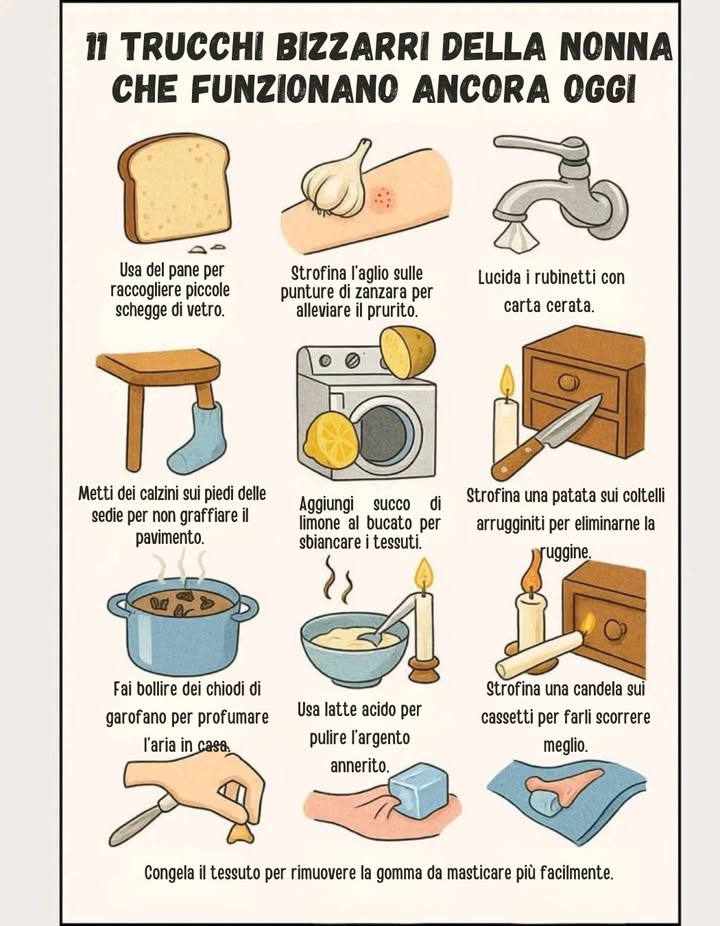 11 TRUCCHI BIZZARRI DELLA NONNA CHE FUNZIONANO ANCORA OGGI

Usa del pane per raccogliere piccole schegge di vetro.

Strofina l'aglio sulle punture di zanzara per alleviare il prurito.

Lucida i rubinetti con carta cerata.

Metti dei calzini sui piedi delle sedie per non graffiare il pavimento.

Aggiungi succo di limone al bucato per sbiancare i tessuti.

Strofina una patata sui coltelli arrugginiti per eliminarne la ruggine.

Fai bollire dei chiodi di garofano per profumare l'aria in casa.

Usa latte acido per pulire l'argento annerito.

Strofina una candela sui cassetti per farli scorrere meglio.

Congela il tessuto per rimuovere la gomma da masticare più facilmente.