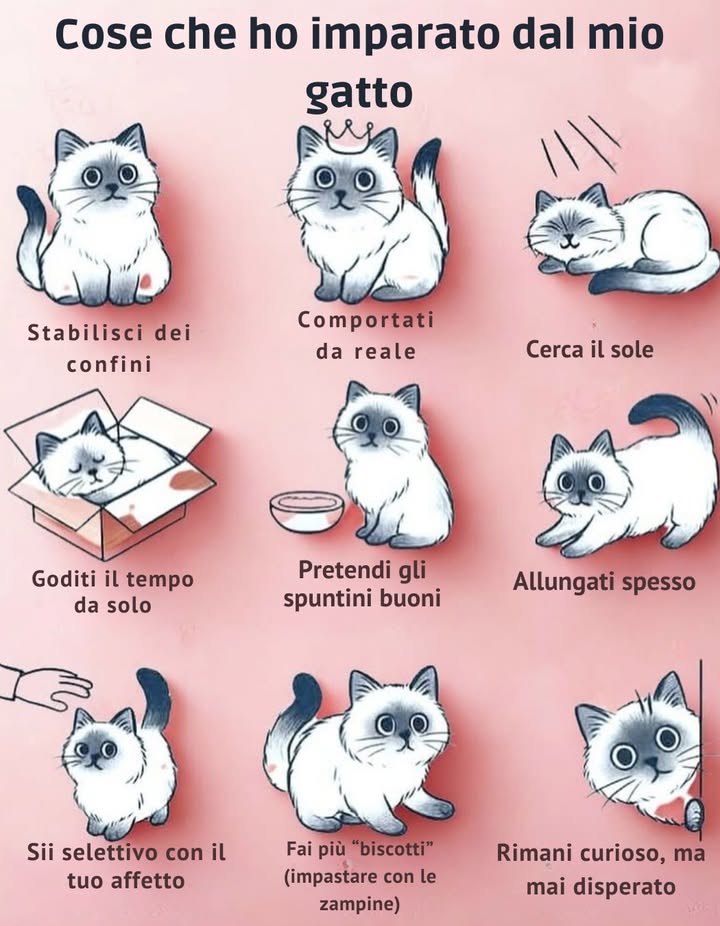 Cose che ho imparato dal mio gatto

Stabilisci dei confini

Comportati da reale

Cerca il sole

Goditi il tempo da solo

Pretendi gli spuntini buoni

Allungati spesso

Sii selettivo con il tuo affetto

Fai più "biscotti" (impastare con le zampine)

Rimani curioso, ma mai disperato