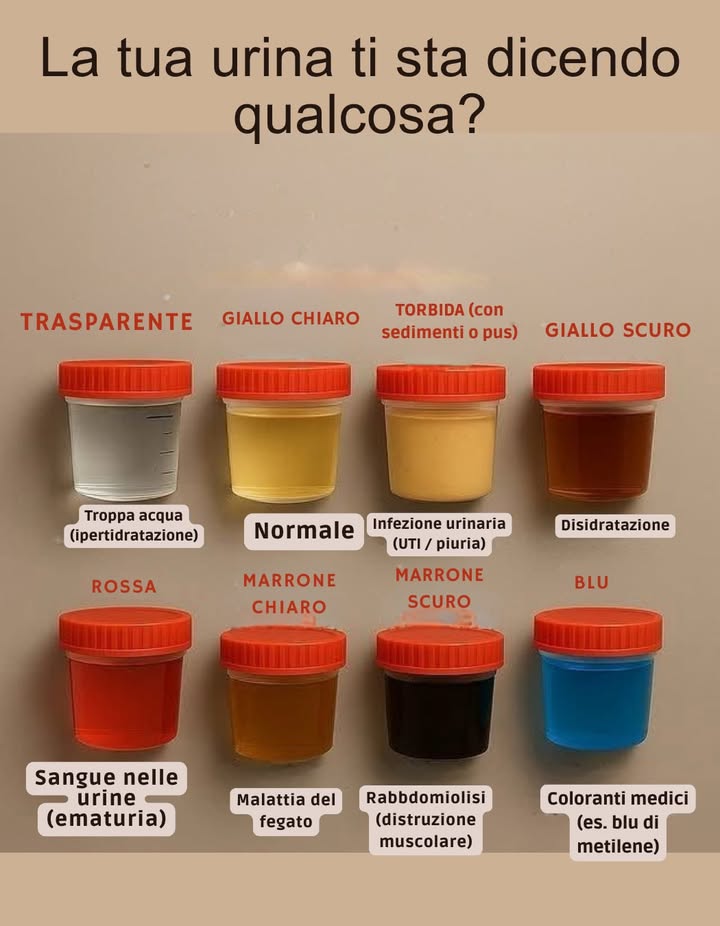 La tua urina ti sta dicendo qualcosa?

TRASPARENTE

Troppa acqua (ipertidratazione)

GIALLO CHIARO

Normale

TORBIDA (con sedimenti o pus)

Infezione urinaria (UTI / piuria)

GIALLO SCURO

Disidratazione

ROSSA

Sangue nelle urine (ematuria)

MARRONE CHIARO

Malattia del fegato

MARRONE SCURO

Rabbdomiolisi (distruzione muscolare)

BLU

Coloranti medici (es. blu di metilene)