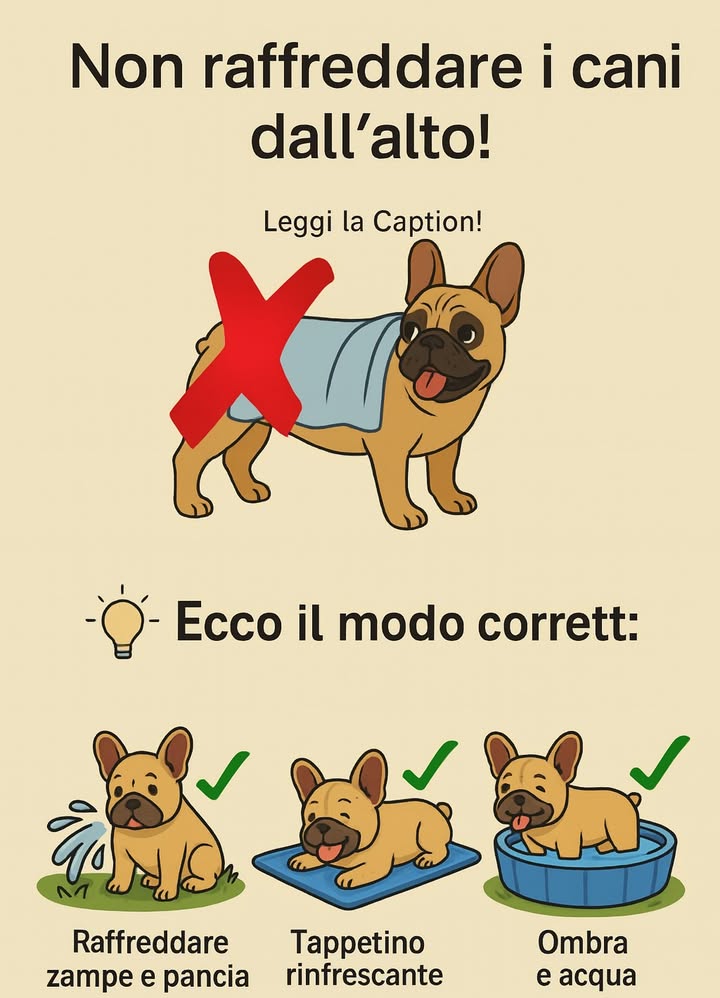 Non raffreddare i cani dall'alto!

Leggi la Caption!

Ecco il modo corrett:

Raffreddare zampe e pancia

Tappetino rinfrescante

Ombra e acqua