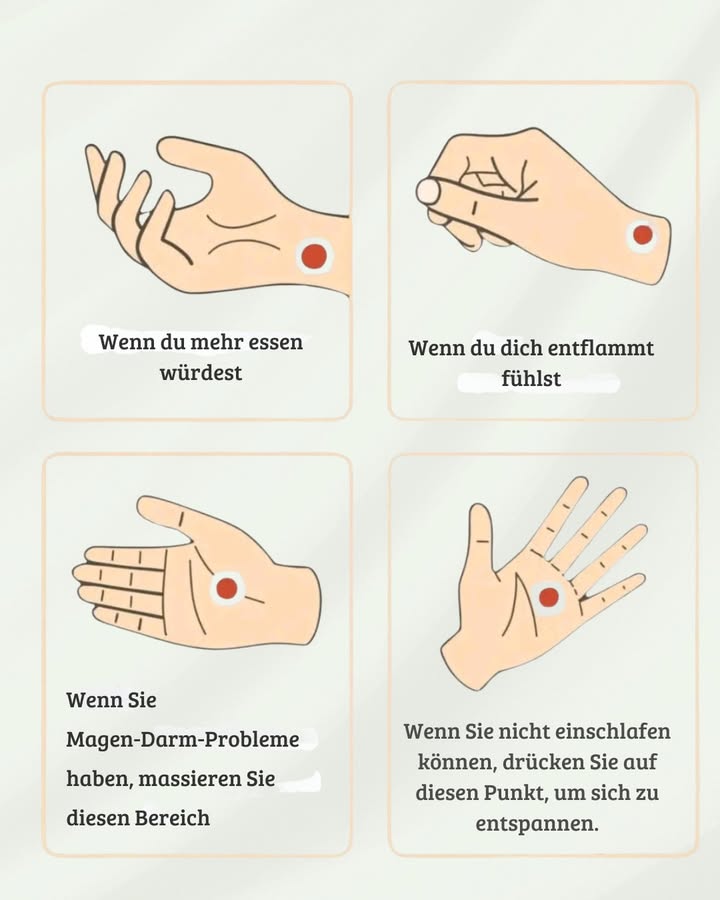 Wenn du mehr essen würdest

Wenn du dich entflammt fühlst

Wenn Sie Magen-Darm-Probleme haben, massieren Sie diesen Bereich

Wenn Sie nicht einschlafen können, drücken Sie auf diesen Punkt, um sich zu entspannen.