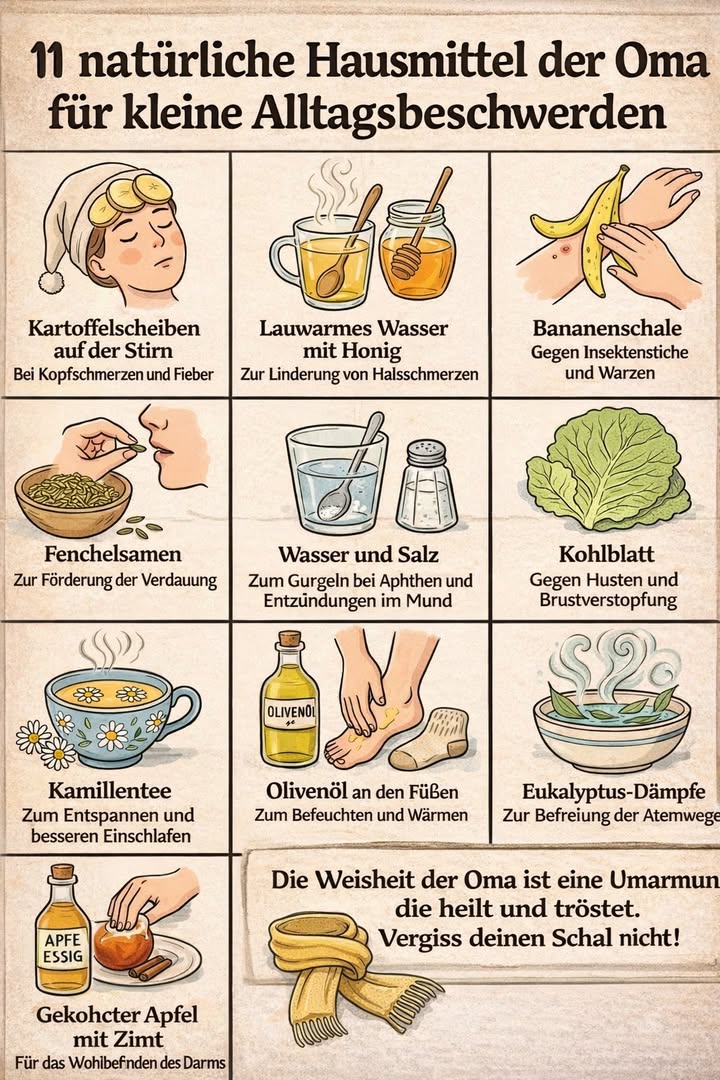 11 natürliche Hausmittel der Oma für kleine Alltagsbeschwerden

Kartoffelscheiben auf der Stirn
Bei Kopfschmerzen und Fieber

Lauwarmes Wasser mit Honig
Zur Linderung von Halsschmerzen

Bananenschale
Gegen Insektenstiche und Warzen

Fenchelsamen
Zur Förderung der Verdauung

Wasser und Salz
Zum Gurgeln bei Aphthen und Entzündungen im Mund

Kohlblatt
Gegen Husten und Brustverstopfung

Kamillentee
Zum Entspannen und besseren Einschlafen

OLIVENÖL

Olivenöl an den Füßen
Zum Befeuchten und Wärmen

Eukalyptus-Dämpfe
Zur Befreiung der Atemwege

APFE ESSIG

Gekohcter Apfel mit Zimt
Für das Wohlbefnden des Darms

Die Weisheit der Oma ist eine Umarmun die heilt und tröstet. Vergiss deinen Schal nicht!