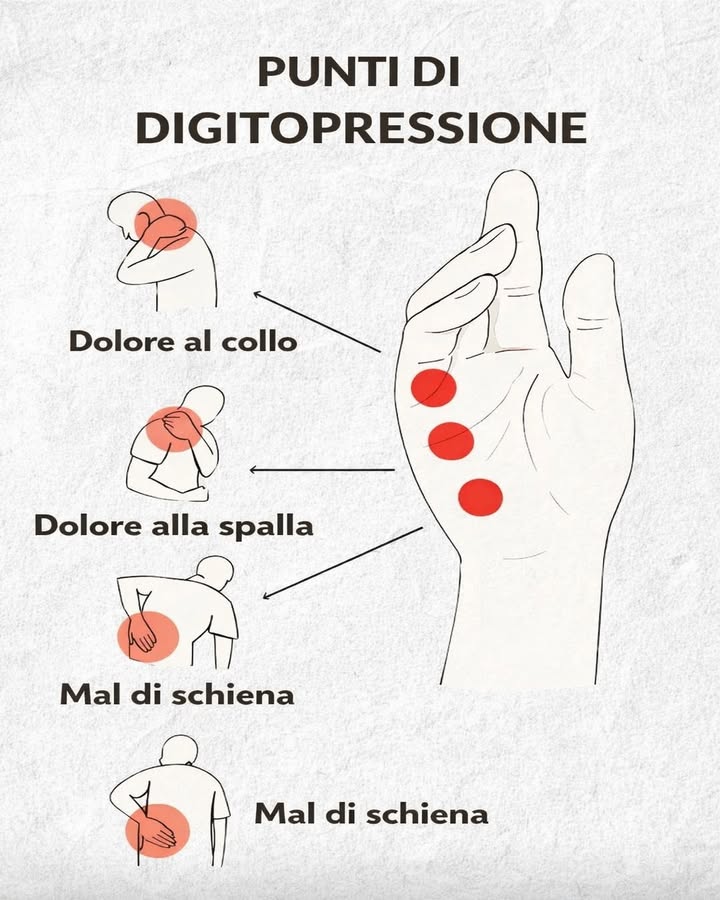 PUNTI DI DIGITOPRESSIONE

Dolore al collo

Dolore alla spalla

Mal di schiena

Mal di schiena