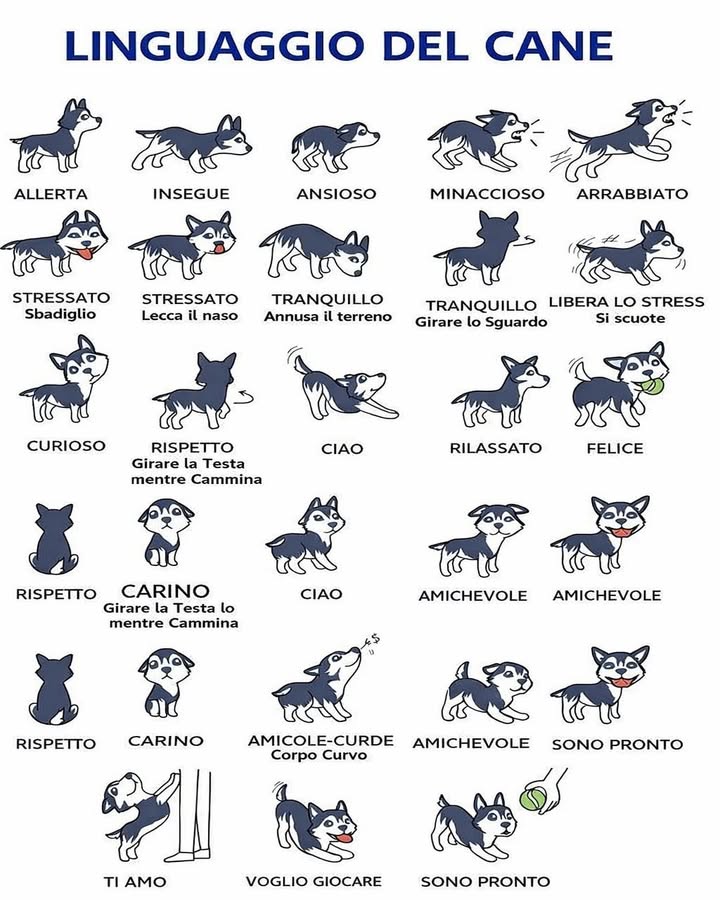 LINGUAGGIO DEL CANE

ALLERTA

INSEGUE

ANSIOSO

MINACCIOSO

ARRABBIATO

STRESSATO
Sbadiglio

STRESSATO
Lecca il naso

TRANQUILLO
Annusa il terreno

TRANQUILLO
Girare lo Sguardo

LIBERA LO STRESS
Si scuote

CURIOSO

RISPETTO
Girare la Testa mentre Cammina

CIAO

RILASSATO

FELICE

RISPETTO

CARINO
Girare la Testa lo mentre Cammina

CIAO

AMICHEVOLE

AMICHEVOLE

RISPETTO

CARINO

AMICOLE-CURDE
Corpo Curvo

AMICHEVOLE

SONO PRONTO

TI AMO

VOGLIO GIOCARE

SONO PRONTO