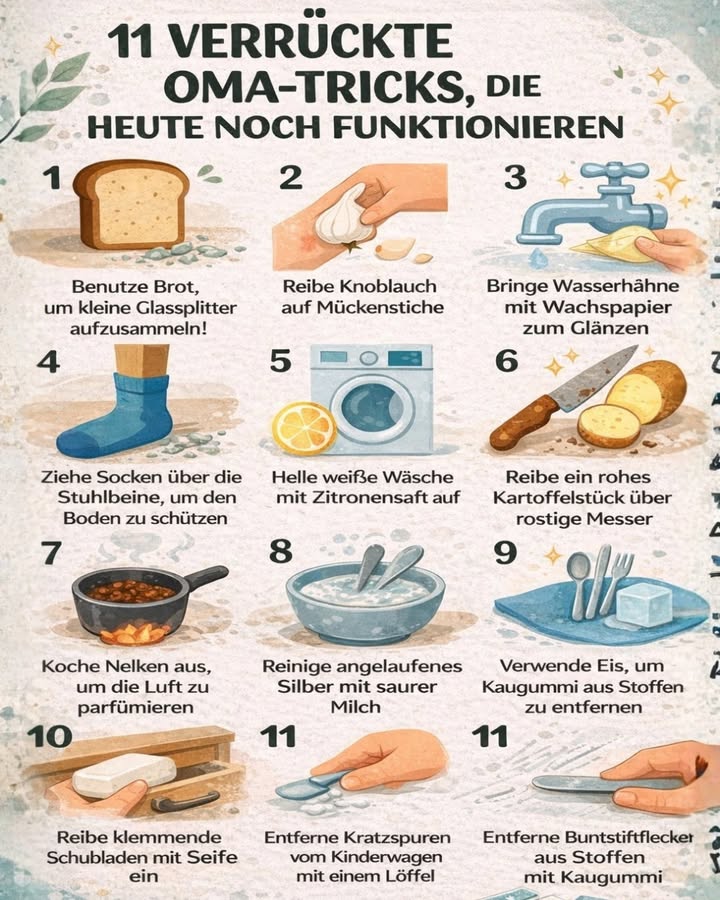 11 VERRÜCKTE OMA-TRICKS, DIE HEUTE NOCH FUNKTIONIEREN

1

Benutze Brot, um kleine Glassplitter aufzusammeln!

2

Reibe Knoblauch auf Mückenstiche

3

Bringe Wasserhähne mit Wachspapier zum Glänzen

4

Ziehe Socken über die Stuhlbeine, um den Boden zu schützen

5

Helle weiße Wäsche mit Zitronensaft auf

6

Reibe ein rohes Kartoffelstück über rostige Messer

7

Koche Nelken aus, um die Luft zu parfümieren

8

Reinige angelaufenes Silber mit saurer Milch

9

Verwende Eis, um Kaugummi aus Stoffen zu entfernen

10

Reibe klemmende Schubladen mit Seife ein

11

Entferne Kratzspuren vom Kinderwagen mit einem Löffel

11

Entferne Buntstiftflecker aus Stoffen mit Kaugummi