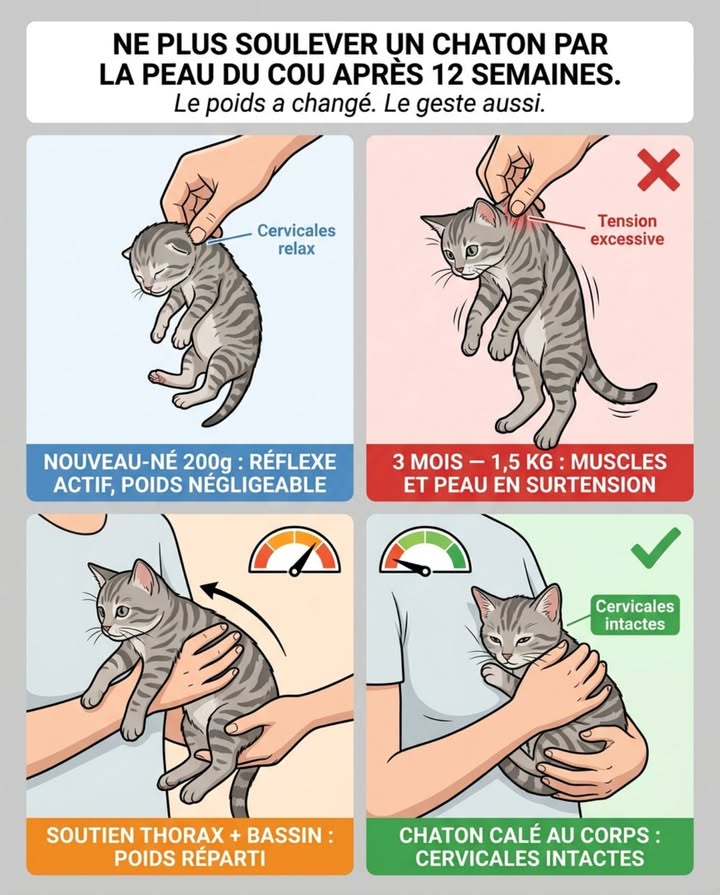 NE PLUS SOULEVER UN CHATON PAR LA PEAU DU COU APRÈS 12 SEMAINES.
Le poids a changé. Le geste aussi.

Cervicales relax

NOUVEAU-NÉ 200g : RÉFLEXE ACTIF, POIDS NÉGLIGEABLE

Tension excessive

3 MOIS — 1,5 KG : MUSCLES ET PEAU EN SURTENSION

SOUTIEN THORAX + BASSIN : POIDS RÉPARTI

Cervicales intactes

CHATON CALÉ AU CORPS : CERVICALES INTACTES