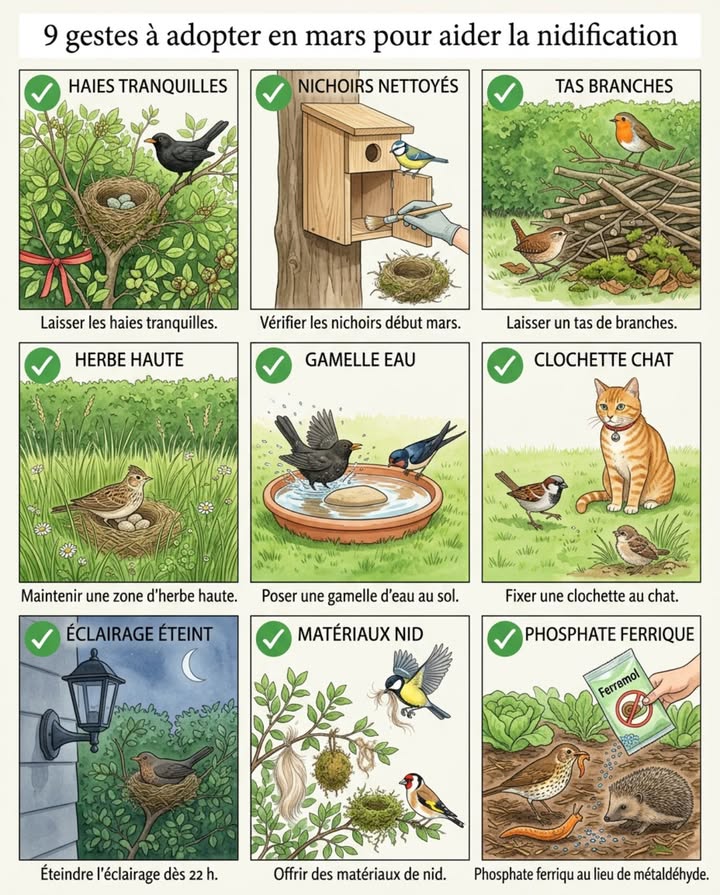 9 gestes à adopter en mars pour aider la nidification

HAIES TRANQUILLES
Laisser les haies tranquilles.

NICHOIRS NETTOYÉS
Vérifier les nichoirs début mars.

TAS BRANCHES
Laisser un tas de branches.

HERBE HAUTE
Maintenir une zone d'herbe haute.

GAMELLE EAU
Poser une gamelle d'eau au sol.

CLOCHETTE CHAT
Fixer une clochette au chat.

ÉCLAIRAGE ÉTEINT
Éteindre l'éclairage dès 22 h.

MATÉRIAUX NID
Offrir des matériaux de nid.

PHOSPHATE FERRIQUE
Ferramol
Phosphate ferriqu au lieu de métaldéhyde.