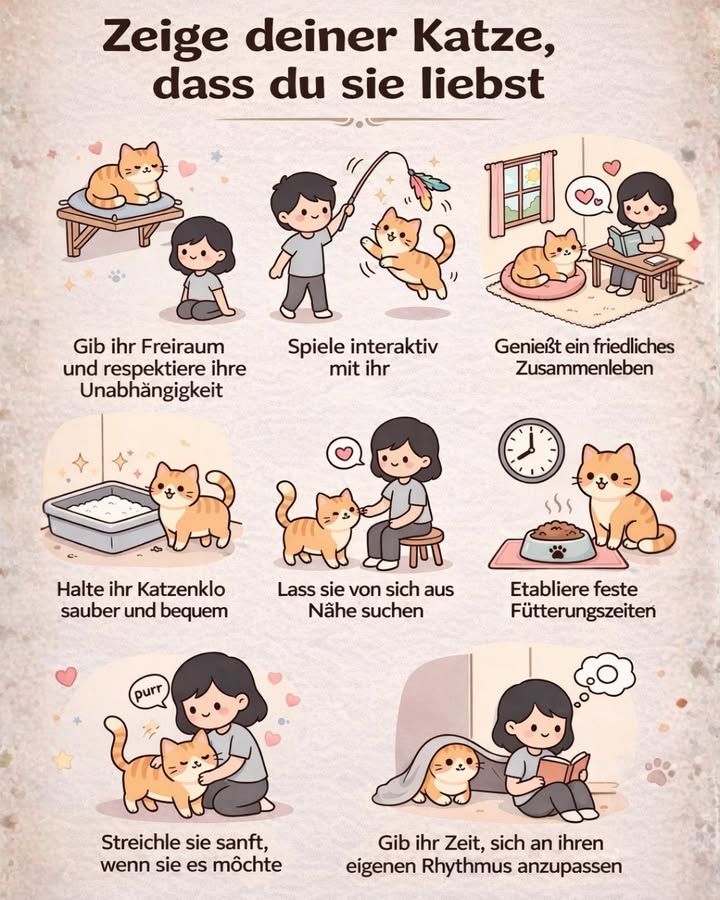 Zeige deiner Katze, dass du sie liebst

Gib ihr Freiraum und respektiere ihre Unabhängigkeit

Spiele interaktiv mit ihr

Genießt ein friedliches Zusammenleben

Halte ihr Katzenklo sauber und bequem

Lass sie von sich aus Nähe suchen

Etabliere feste Fütterungszeiten

purr

Streichle sie sanft, wenn sie es möchte

Gib ihr Zeit, sich an ihren eigenen Rhythmus anzupassen