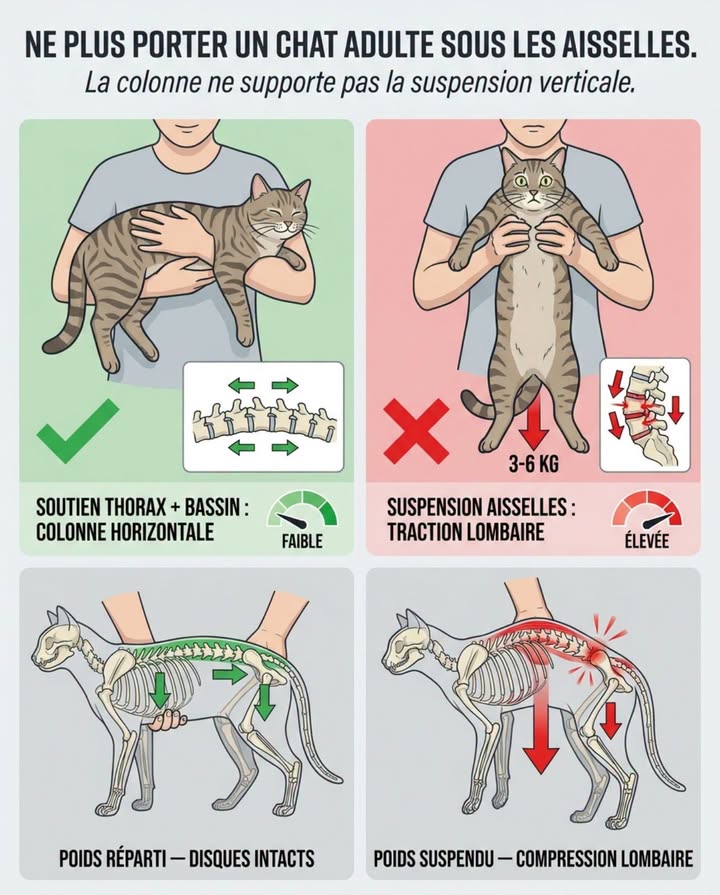 NE PLUS PORTER UN CHAT ADULTE SOUS LES AISSELLES.
La colonne ne supporte pas la suspension verticale.

SOUTIEN THORAX + BASSIN : COLONNE HORIZONTALE

FAIBLE

3-6 KG

SUSPENSION AISSELLES : TRACTION LOMBAIRE

ÉLEVÉE

POIDS RÉPARTI — DISQUES INTACTS

POIDS SUSPENDU — COMPRESSION LOMBAIRE