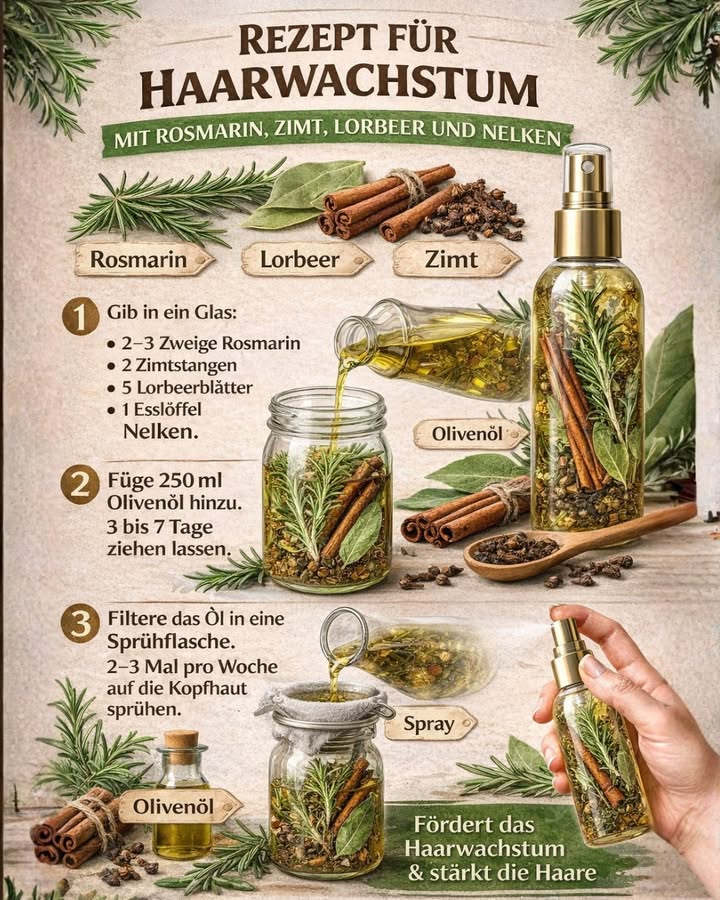 REZEPT FÜR HAARWACHSTUM

MIT ROSMARIN, ZIMT, LORBEER UND NELKEN

Rosmarin

Lorbeer

Zimt

1 Gib in ein Glas:
• 2–3 Zweige Rosmarin
• 2 Zimtstangen
• 5 Lorbeerblätter
• 1 Esslöffel Nelken.

Olivenöl

2 Füge 250 ml Olivenöl hinzu. 3 bis 7 Tage ziehen lassen.

3 Filtere das Òl in eine Sprühflasche. 2–3 Mal pro Woche auf die Kopfhaut sprühen.

Spray

Olivenöl

Fördert das Haarwachstum & stärkt die Haare