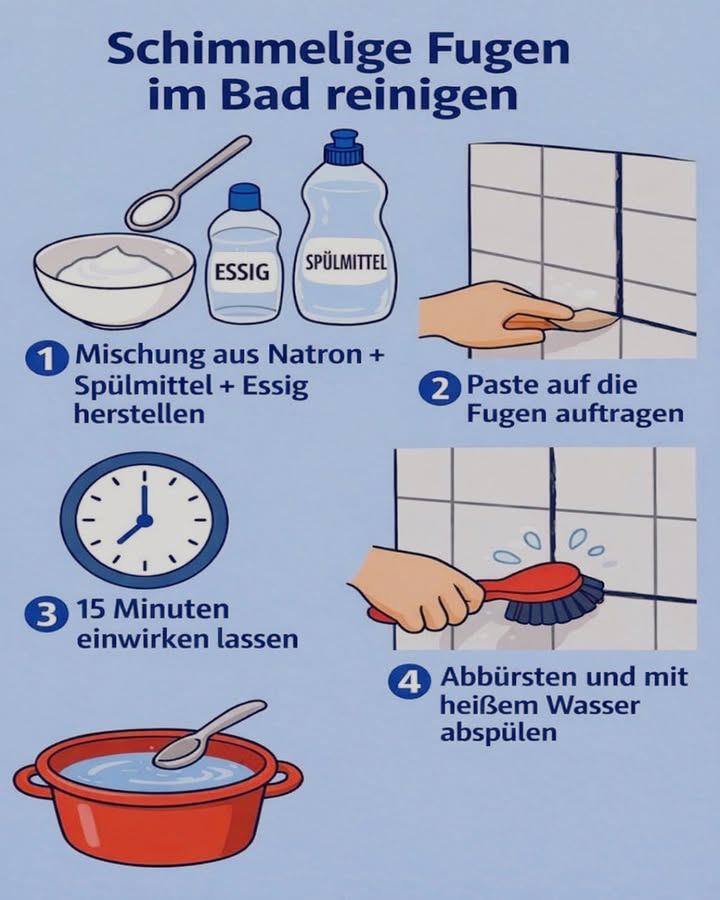 Schimmelige Fugen im Bad reinigen

ESSIG

SPÜLMITTEL

1 Mischung aus Natron + Spülmittel + Essig herstellen

2 Paste auf die Fugen auftragen

3 15 Minuten einwirken lassen

4 Abbürsten und mit heißem Wasser abspülen